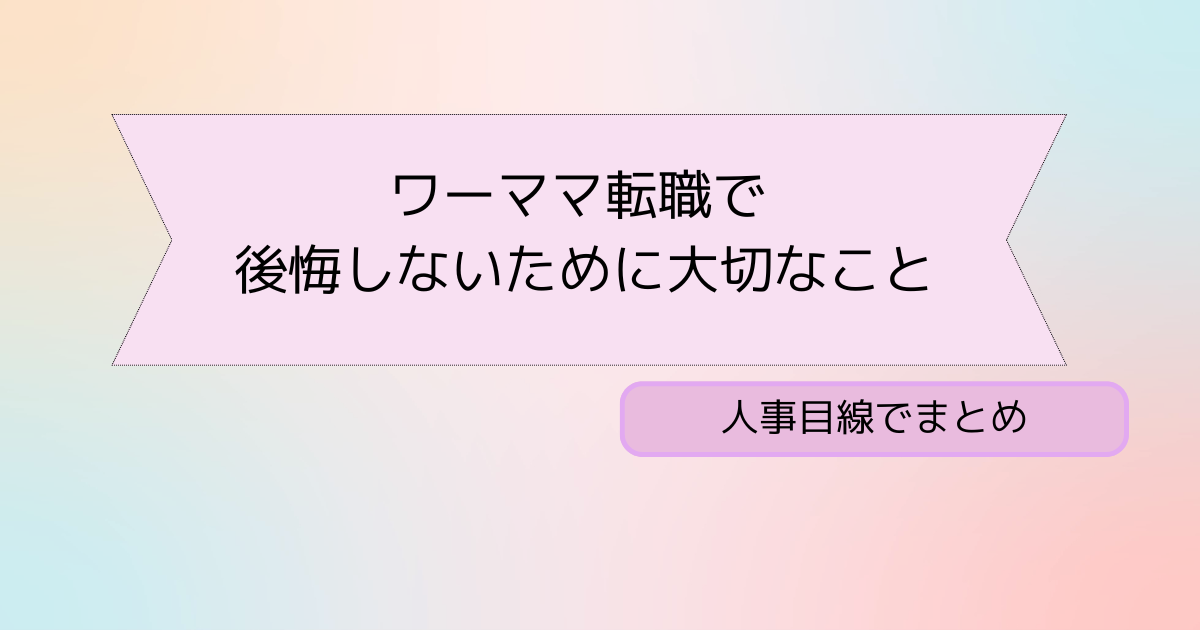 ワーママ転職で
後悔しないために大切なこと

人事目線でまとめ